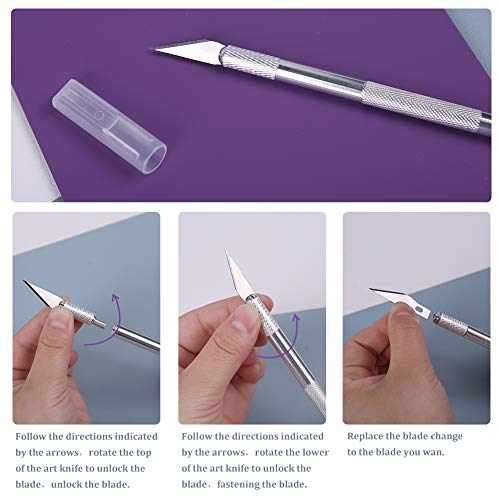 Follow the directions indicated by the arrows, rotate the top of the art knife to unlock the blade, unlock the blade.

Follow the directions indicated by the arrows, rotate the lower of the art knife to unlock the blade, fastening the blade.

Replace the blade change to the blade you wan.