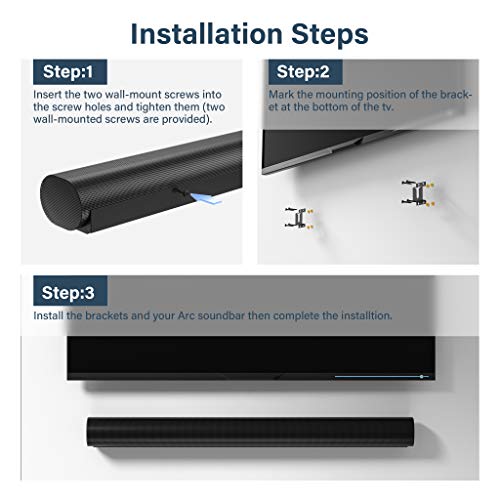 Installation Steps

Step:1

Insert the two wall-mount screws into the screw holes and tighten them (two wall-mounted screws are provided).

Step:2

Mark the mounting position of the bracket at the bottom of the tv.

Step:3

Install the brackets and your Arc soundbar then complete the installtion.