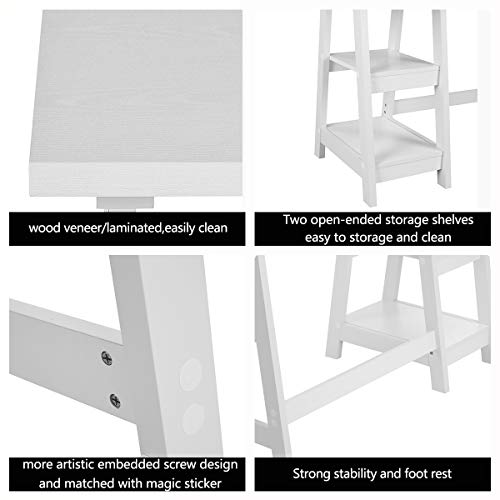 wood veneer/laminated,easily clean

Two open-ended storage shelves easy to storage and clean

more artistic embedded screw design and matched with magic sticker

Strong stability and foot rest