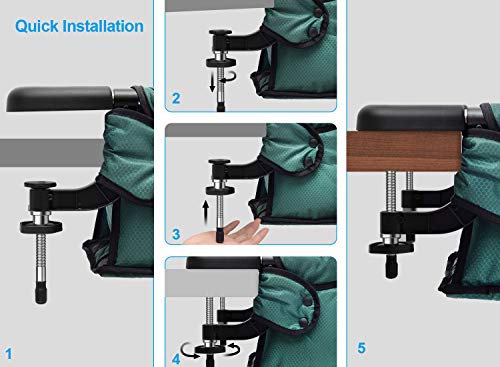 Quick Installation

1

2

3

4

5