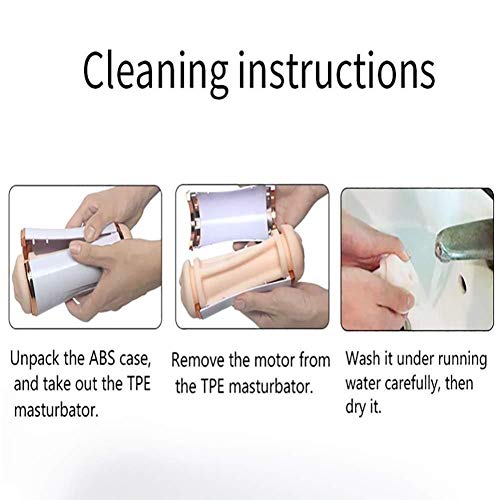 Cleaning instructions

Unpack the ABS case, and take out the TPE masturbator.

Remove the motor from the TPE masturbator.

Wash it under running water carefully, then dry it.