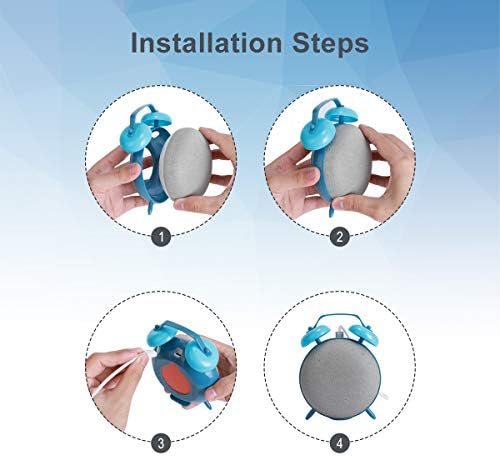 Installation Steps

1

2

3

4