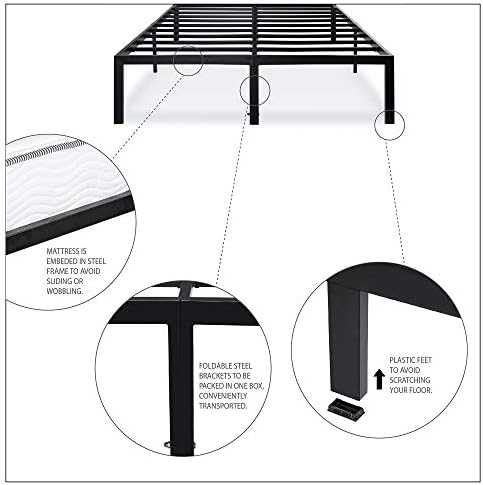 MATTRESS IS EMBEDED IN STEEL FRAME TO AVOID SLIDING OR WOBBLING.

FOLDABLE STEEL BRACKETS TO BE PACKED IN ONE BOX, CONVENIENTLY TRANSPORTED.

PLASTIC FEET TO AVOID SCRATCHING YOUR FLOOR.