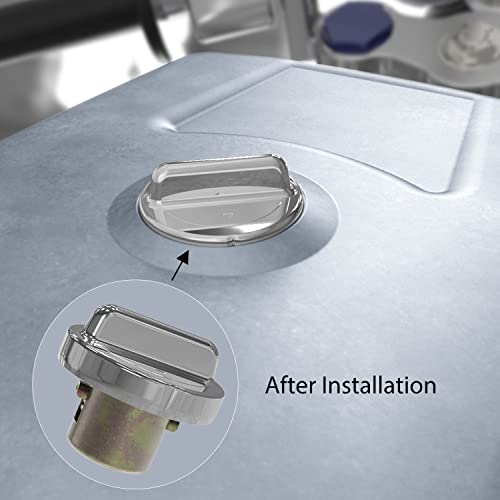 After Installation