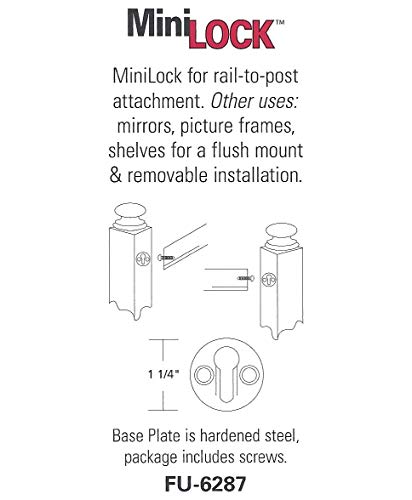 MiniLOCK™

MiniLock for rail-to-post attachment. Other uses: mirrors, picture frames, shelves for a flush mount & removable installation.

1 1/4"

Base Plate is hardened steel, package includes screws.

FU-6287