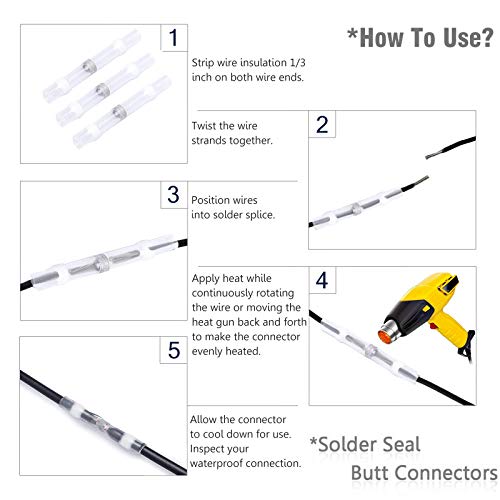 *How To Use?

1

Strip wire insulation 1/3 inch on both wire ends.

2

Twist the wire strands together.

3

Position wires into solder splice.

4

Apply heat while continuously rotating the wire or moving the heat gun back and forth to make the connector evenly heated.

5

Allow the connector to cool down for use. Inspect your waterproof connection.

*Solder Seal Butt Connectors