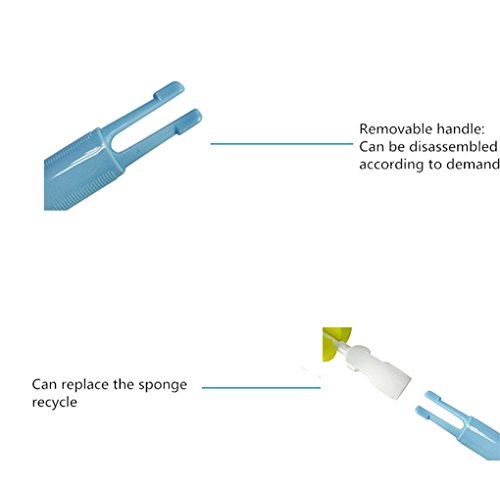 Removable handle:
Can be disassembled
according to demand

Can replace the sponge
recycle