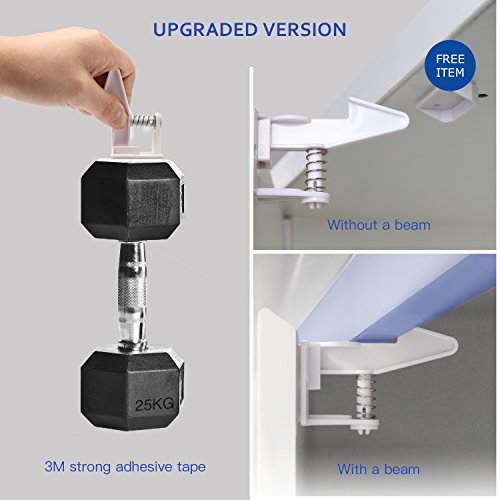 UPGRADED VERSION

FREE ITEM

25KG

3M strong adhesive tape

Without a beam

With a beam