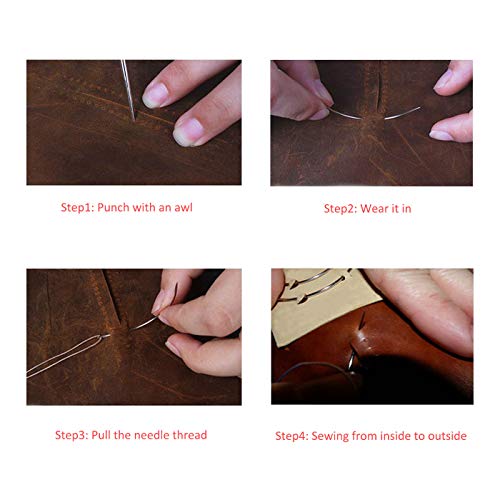 Step1: Punch with an awl

Step2: Wear it in

Step3: Pull the needle thread

Step4: Sewing from inside to outside