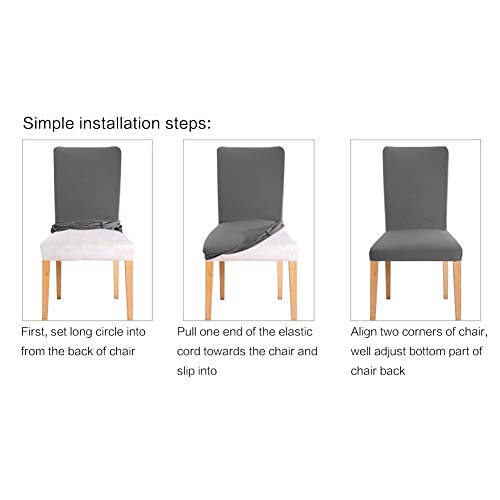 Simple installation steps:

First, set long circle into from the back of chair

Pull one end of the elastic cord towards the chair and slip into

Align two corners of chair, well adjust bottom part of chair back