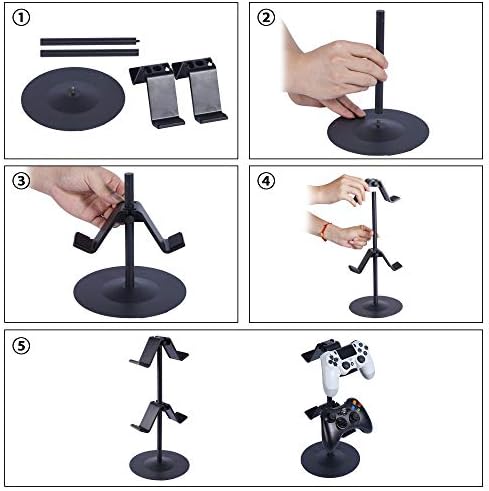 ①
②
③
④
⑤