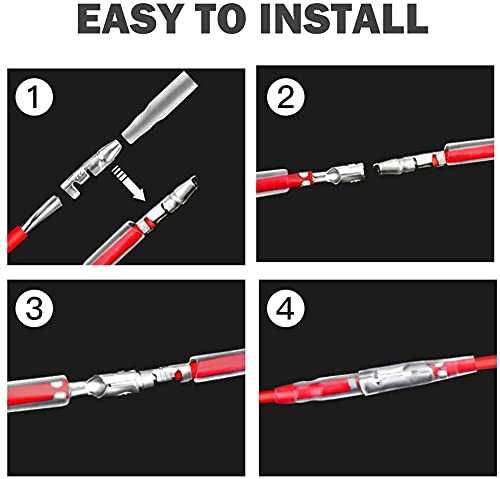 EASY TO INSTALL

1

2

3

4