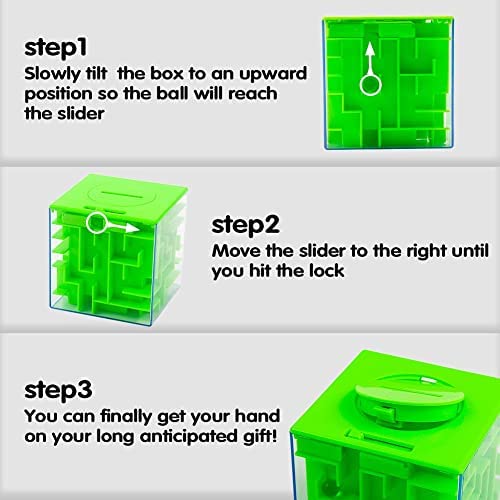 step1
Slowly tilt the box to an upward position so the ball will reach the slider

step2
Move the slider to the right until you hit the lock

step3
You can finally get your hand on your long anticipated gift!