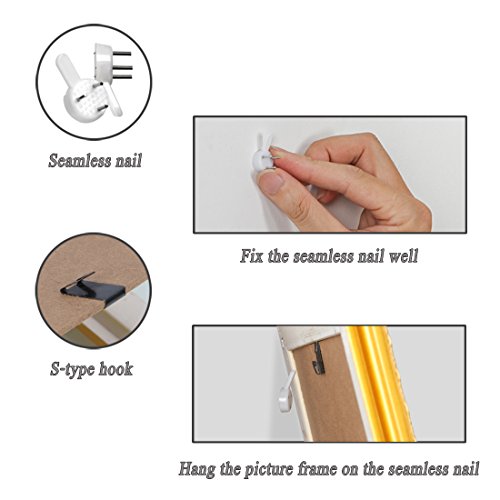 Seamless nail

Fix the seamless nail well

S-type hook

Hang the picture frame on the seamless nail