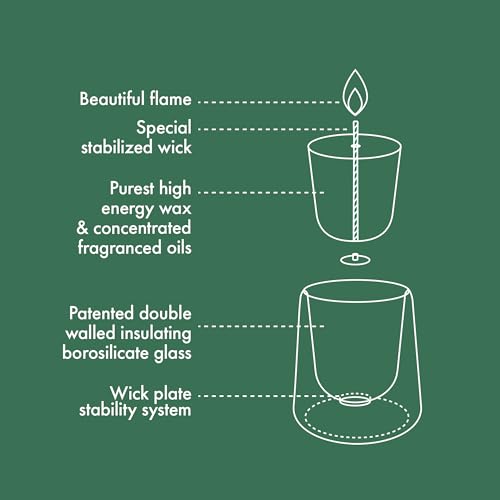 Beautiful flame

Special stabilized wick

Purest high energy wax & concentrated fragranced oils

Patented double walled insulating borosilicate glass

Wick plate stability system