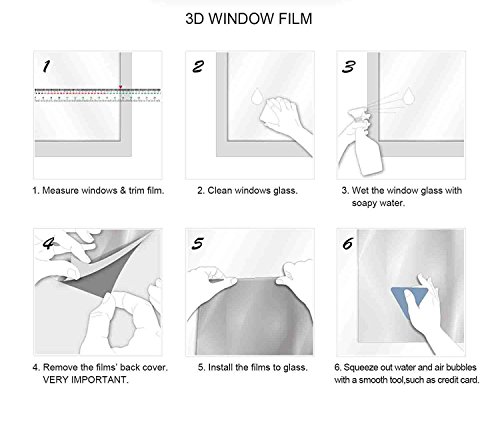 3D WINDOW FILM

1

1. Measure windows & trim film.

2

2. Clean windows glass.

3

3. Wet the window glass with soapy water.

4

4. Remove the films' back cover. VERY IMPORTANT.

5

5. Install the films to glass.

6

6. Squeeze out water and air bubbles with a smooth tool,such as credit card.