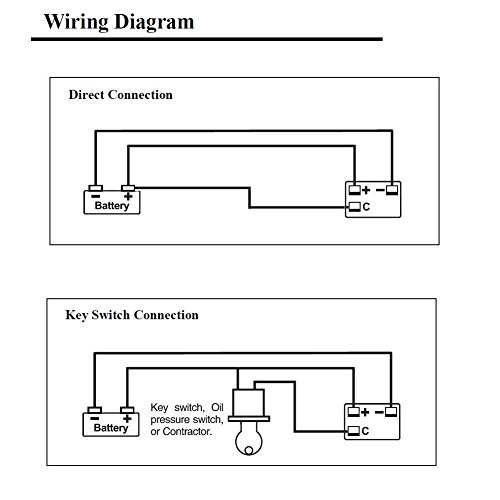 Wiring Diagram

Direct Connection

−
+
Battery

+ −
C

Key Switch Connection

−
+
Battery

Key switch, Oil pressure switch, or Contractor.

+ −
C