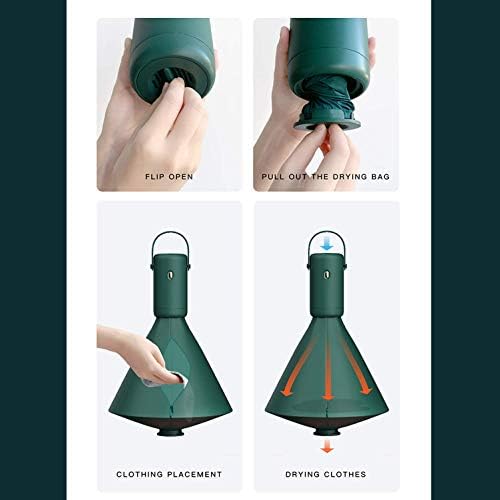 FLIP OPEN

PULL OUT THE DRYING BAG

CLOTHING PLACEMENT

DRYING CLOTHES