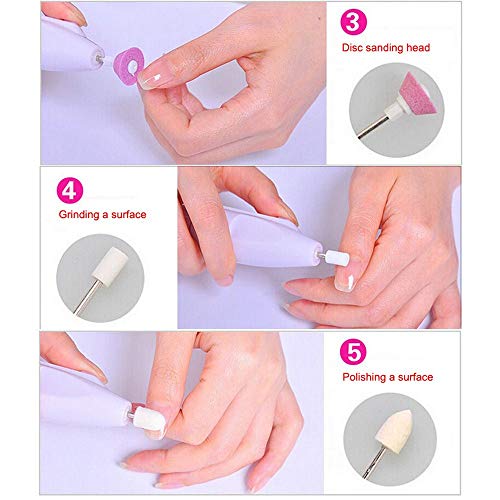 3
Disc sanding head

4
Grinding a surface

5
Polishing a surface