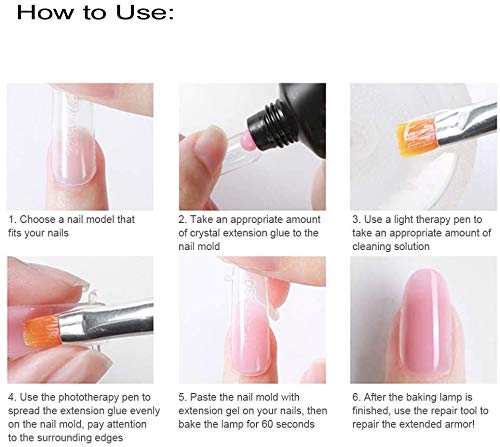 How to Use:

1. Choose a nail model that fits your nails

2. Take an appropriate amount of crystal extension glue to the nail mold

3. Use a light therapy pen to take an appropriate amount of cleaning solution

4. Use the phototherapy pen to spread the extension glue evenly on the nail mold, pay attention to the surrounding edges

5. Paste the nail mold with extension gel on your nails, then bake the lamp for 60 seconds

6. After the baking lamp is finished, use the repair tool to repair the extended armor!