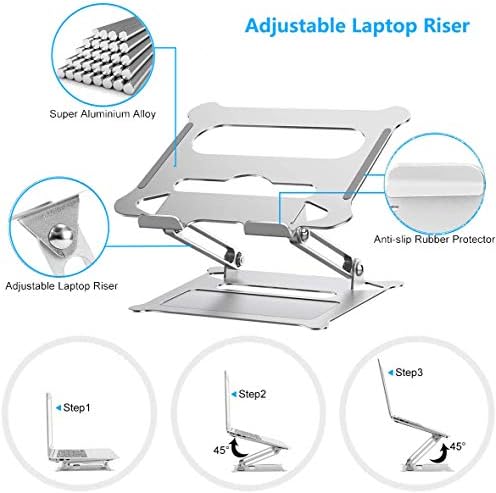 Adjustable Laptop Riser

Super Aluminium Alloy

Anti-slip Rubber Protector

Adjustable Laptop Riser

Step1

Step2

45°

Step3

45°