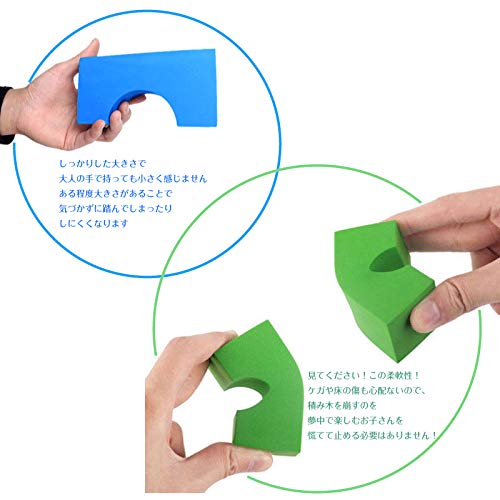 しっかりした大きさで
大人の手で持っても小さく感じません
ある程度大きさがあることで
気づかずに踏んでしまったり
しにくくなります

見てください！この柔軟性！
ケガや床の傷も心配ないので、
積み木を崩すのを
夢中で楽しむお子さんを
慌てて止める必要はありません！