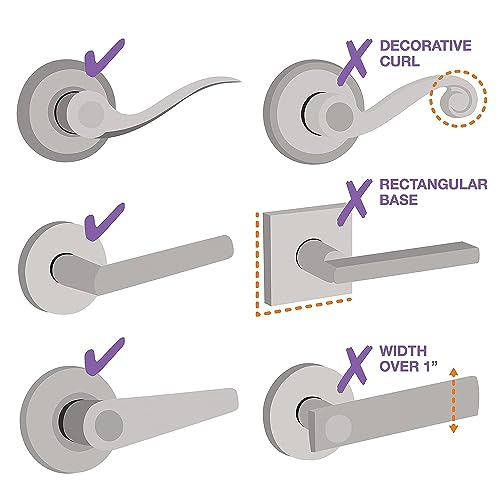 DECORATIVE CURL

RECTANGULAR BASE

WIDTH OVER 1”