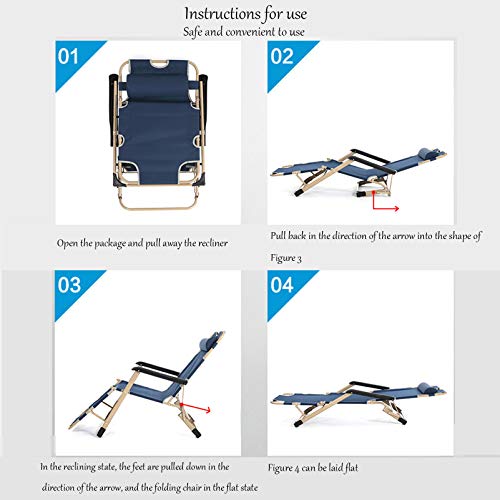 Instructions for use
Safe and convenient to use

01

Open the package and pull away the recliner

02

Pull back in the direction of the arrow into the shape of Figure 3

03

In the reclining state, the feet are pulled down in the direction of the arrow, and the folding chair in the flat state

04

Figure 4 can be laid flat