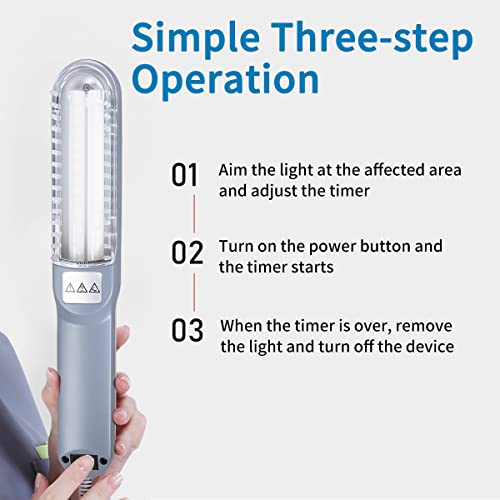 Simple Three-step Operation

01 Aim the light at the affected area and adjust the timer

02 Turn on the power button and the timer starts

03 When the timer is over, remove the light and turn off the device