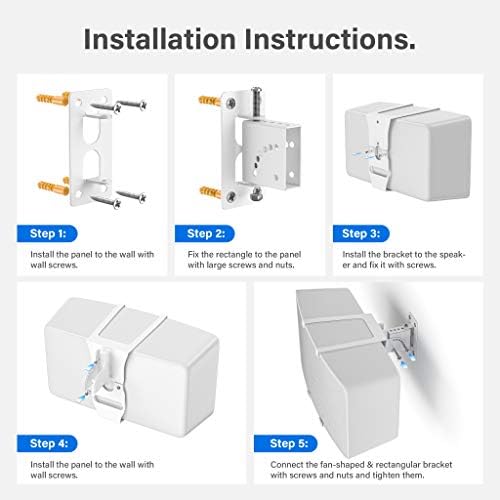 Installation Instructions.

Step 1:

Install the panel to the wall with wall screws.

Step 2:

Fix the rectangle to the panel with large screws and nuts.

Step 3:

Install the bracket to the speaker and fix it with screws.

Step 4:

Install the panel to the wall with wall screws.

Step 5:

Connect the fan-shaped & rectangular bracket with screws and nuts and tighten them.