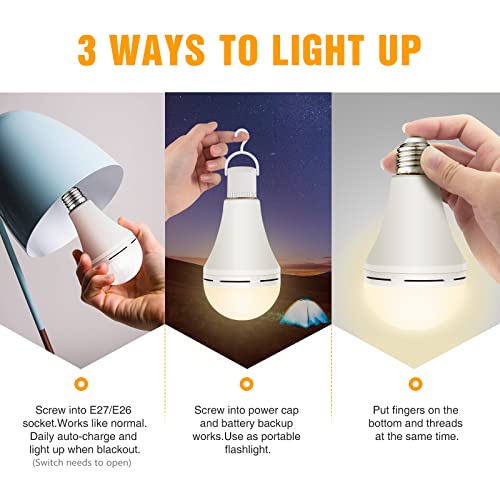 3 WAYS TO LIGHT UP

Screw into E27/E26 socket.Works like normal. Daily auto-charge and light up when blackout.
(Switch needs to open)

Screw into power cap and battery backup works.Use as portable flashlight.

Put fingers on the bottom and threads at the same time.