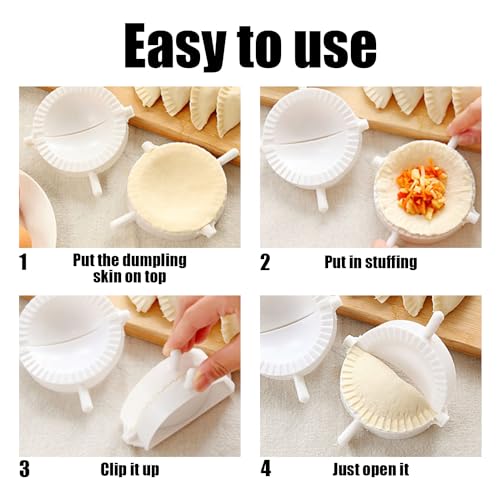 Easy to use

1 Put the dumpling skin on top

2 Put in stuffing

3 Clip it up

4 Just open it