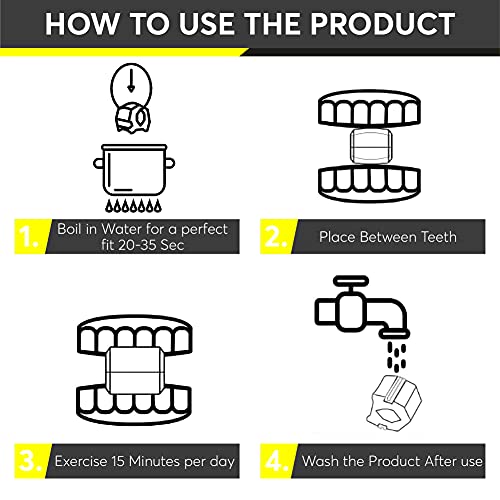 HOW TO USE THE PRODUCT

1. Boil in Water for a perfect fit 20-35 Sec

2. Place Between Teeth

3. Exercise 15 Minutes per day

4. Wash the Product After use