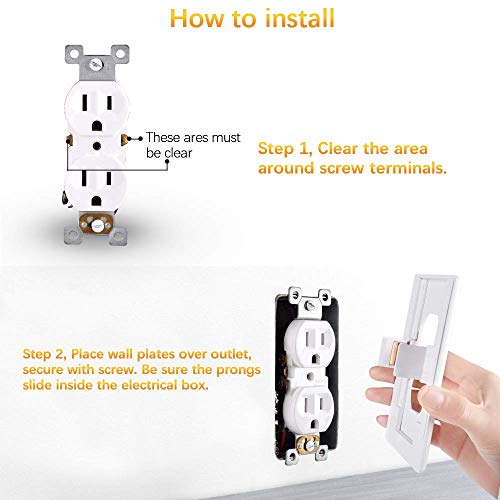 How to install

These ares must be clear

Step 1, Clear the area around screw terminals.

Step 2, Place wall plates over outlet, secure with screw. Be sure the prongs slide inside the electrical box.