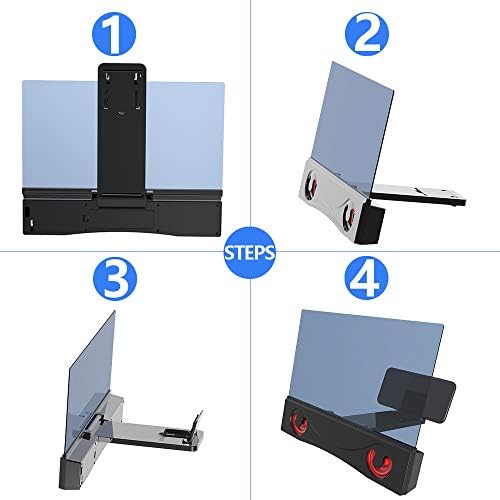 1
2
STEPS
3
4