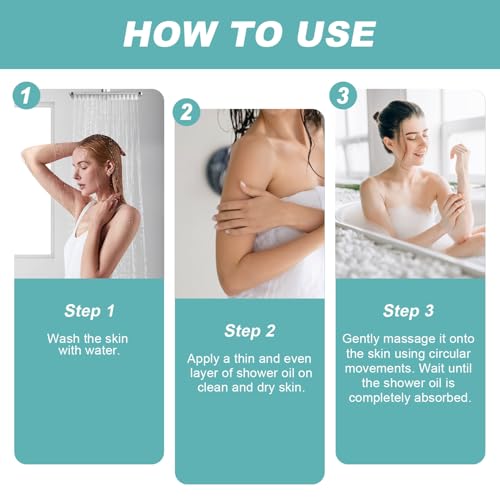 HOW TO USE

1

Step 1

Wash the skin with water.

2

Step 2

Apply a thin and even layer of shower oil on clean and dry skin.

3

Step 3

Gently massage it onto the skin using circular movements. Wait until the shower oil is completely absorbed.