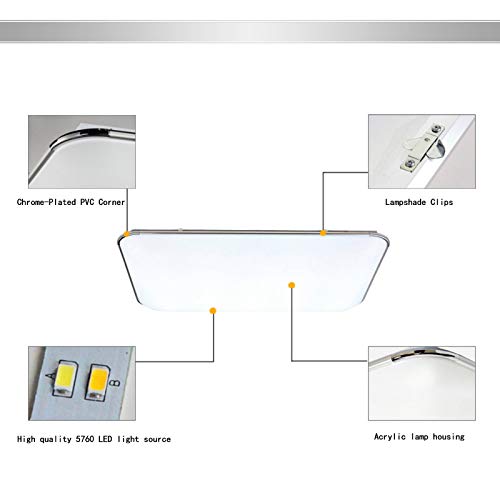 Chrome-Plated PVC Corner

Lampshade Clips

High quality 5760 LED light source

Acrylic lamp housing