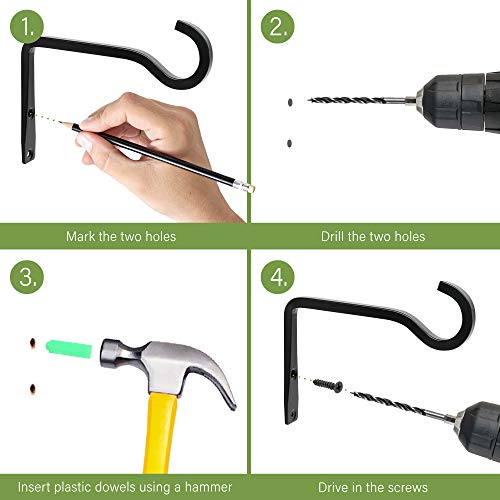 1.

Mark the two holes

2.

Drill the two holes

3.

Insert plastic dowels using a hammer

4.

Drive in the screws