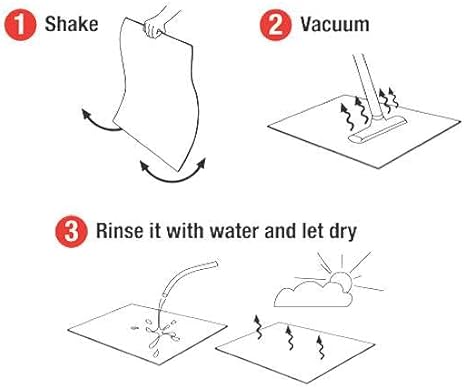 1 Shake

2 Vacuum

3 Rinse it with water and let dry