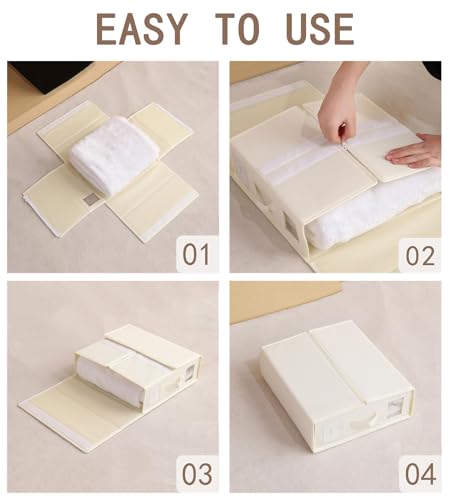 EASY TO USE

01

02

03

04