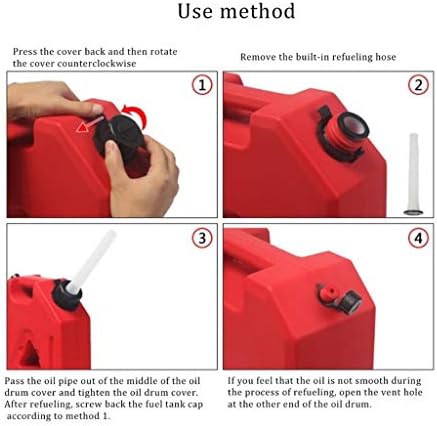 Use method

Press the cover back and then rotate the cover counterclockwise

1

Remove the built-in refueling hose

2

3

4

Pass the oil pipe out of the middle of the oil drum cover and tighten the oil drum cover. After refueling, screw back the fuel tank cap according to method 1.

If you feel that the oil is not smooth during the process of refueling, open the vent hole at the other end of the oil drum.