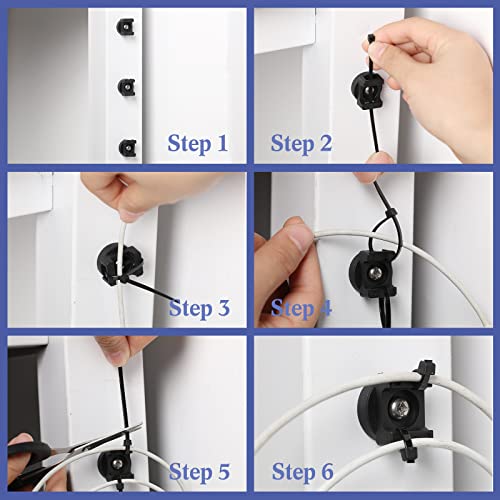 Step 1

Step 2

Step 3

Step 4

Step 5

Step 6