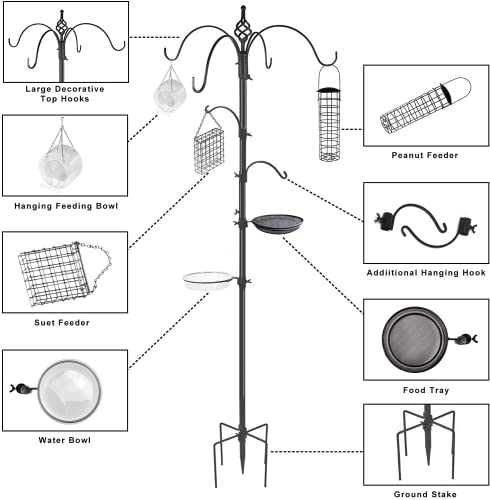 Large Decorative Top Hooks

Hanging Feeding Bowl

Suet Feeder

Water Bowl

Peanut Feeder

Additional Hanging Hook

Food Tray

Ground Stake