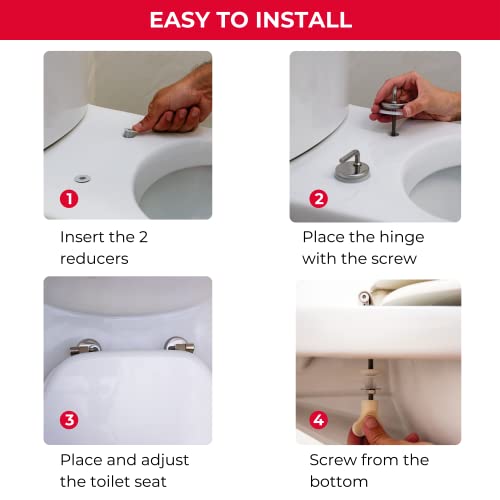 EASY TO INSTALL

1

Insert the 2 reducers

2

Place the hinge with the screw

3

Place and adjust the toilet seat

4

Screw from the bottom