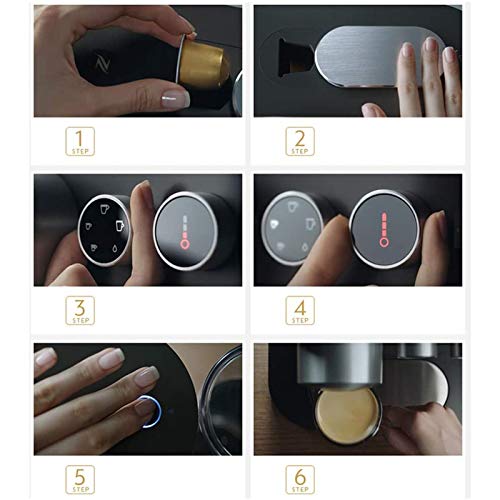 1
STEP

2
STEP

3
STEP

4
STEP

5
STEP

6
STEP