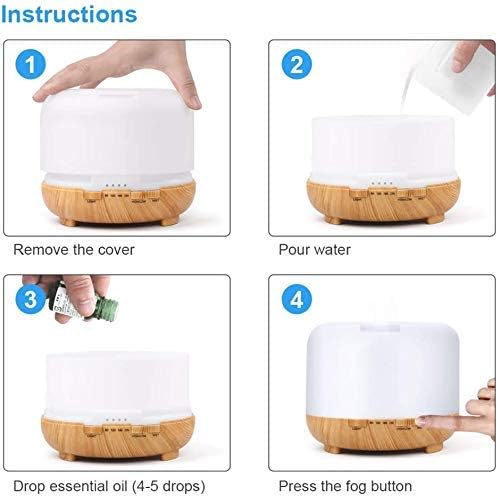 Instructions

1

Remove the cover

2

Pour water

3

Drop essential oil (4-5 drops)

4

Press the fog button