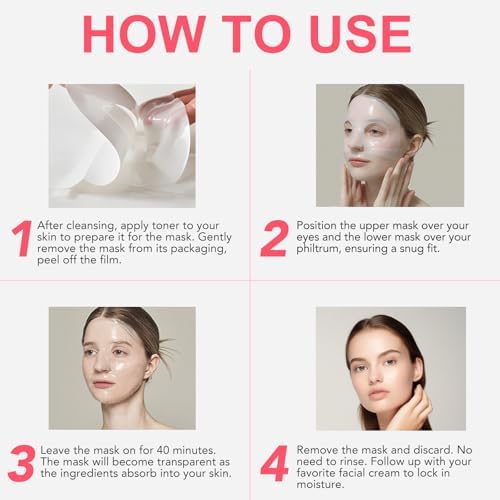 HOW TO USE

1 After cleansing, apply toner to your skin to prepare it for the mask. Gently remove the mask from its packaging, peel off the film.

2 Position the upper mask over your eyes and the lower mask over your philtrum, ensuring a snug fit.

3 Leave the mask on for 40 minutes. The mask will become transparent as the ingredients absorb into your skin.

4 Remove the mask and discard. No need to rinse. Follow up with your favorite facial cream to lock in moisture.