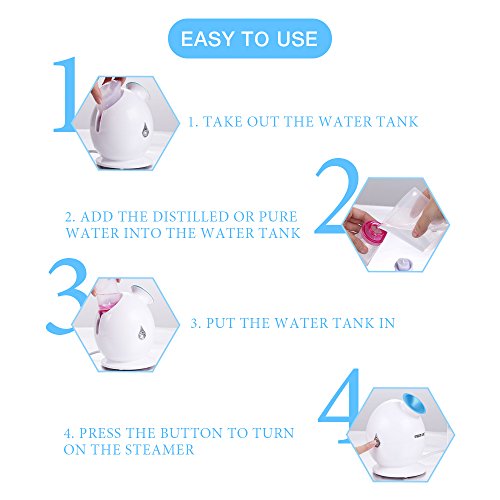 EASY TO USE

1

1. TAKE OUT THE WATER TANK

2

2. ADD THE DISTILLED OR PURE WATER INTO THE WATER TANK

3

3. PUT THE WATER TANK IN

4

4. PRESS THE BUTTON TO TURN ON THE STEAMER