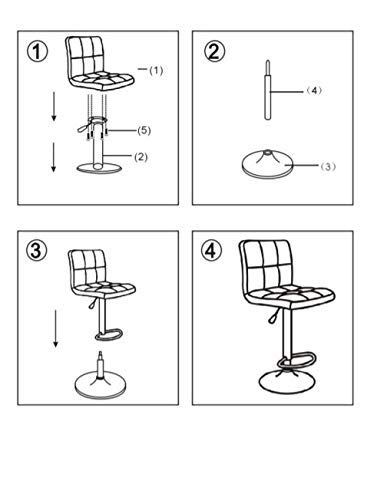 ①
(1)
(5)
(2)

②
(4)
(3)

③

④