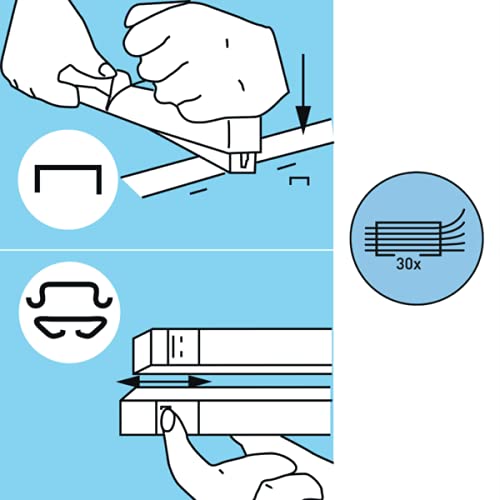 30x